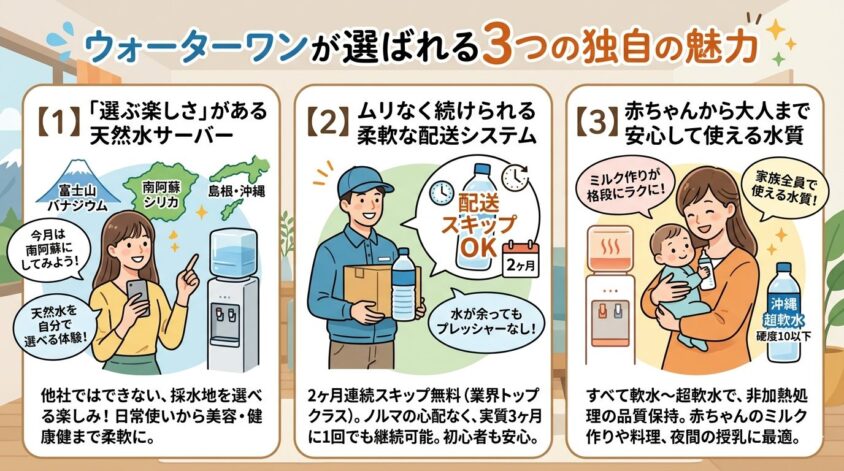 ウォーターワンが選ばれる3つの独自の魅力

【1】「選ぶ楽しさ」がある天然水サーバー

富士山
バナジウム

南阿蘇
シリカ

島根・沖縄

今月は南阿蘇にしてみよう！

天然水を自分で選べる体験！

他社ではできない、採水地を選べる楽しみ！日常使いから美容・健康健まで柔軟に。

【2】ムリなく続けられる柔軟な配送システム

配送スキップOK

2ヶ月

水が余ってもプレッシャーなし！

2ヶ月連続スキップ無料（業界トップクラス）。ノルマの心配なく、実質3ヶ月に1回でも継続可能。初心者も安心。

【3】赤ちゃんから大人まで安心して使える水質

ミルク作りが格段にラクに！

家族全員で使える水質！

沖縄
超軟水
硬度10以下

すべて軟水〜超軟水で、非加熱処理の品質保持。赤ちゃんのミルク作りや料理、夜間の授乳に最適。